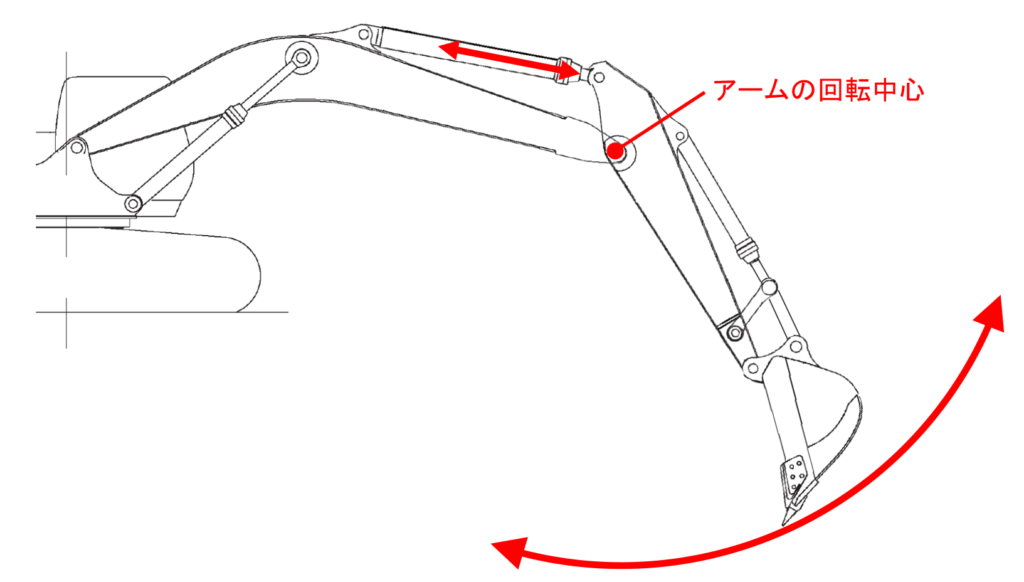 アームの回転中心